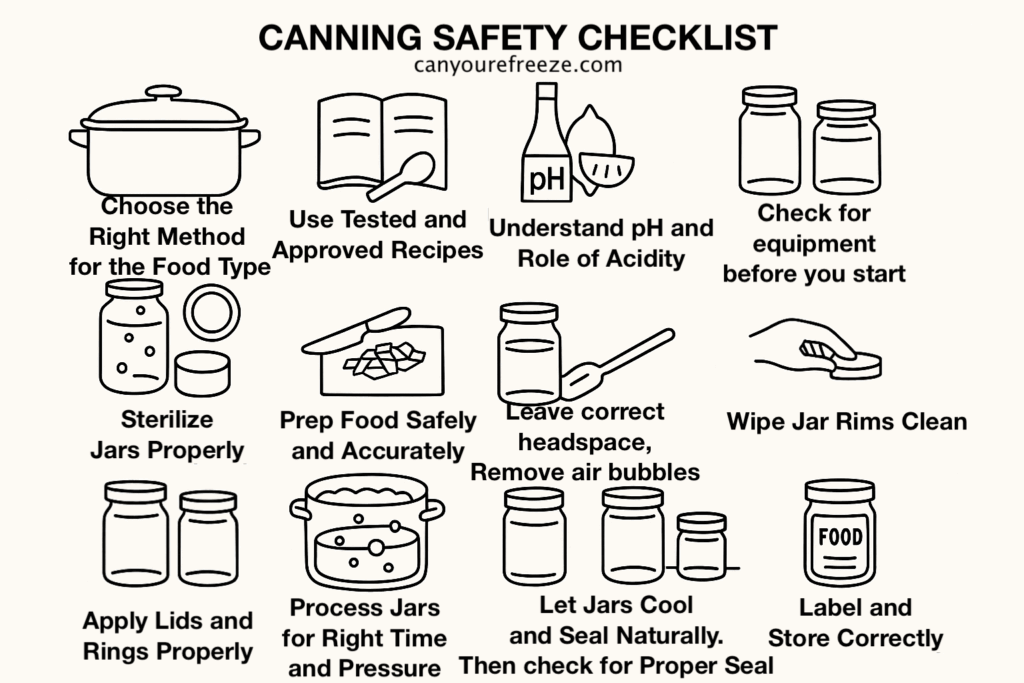 CANNING SAFETY CHECKLIST
canyourefreeze.com

Choose the Right Method for the Food Type

Use Tested and Approved Recipes

pH

Understand pH and Role of Acidity

Check for equipment before you start

Sterilize Jars Properly

Prep Food Safely and Accurately

Leave correct headspace, Remove air bubbles

Wipe Jar Rims Clean

Apply Lids and Rings Properly

Process Jars for Right Time and Pressure

Let Jars Cool and Seal Naturally. Then check for Proper Seal

FOOD

Label and Store Correctly